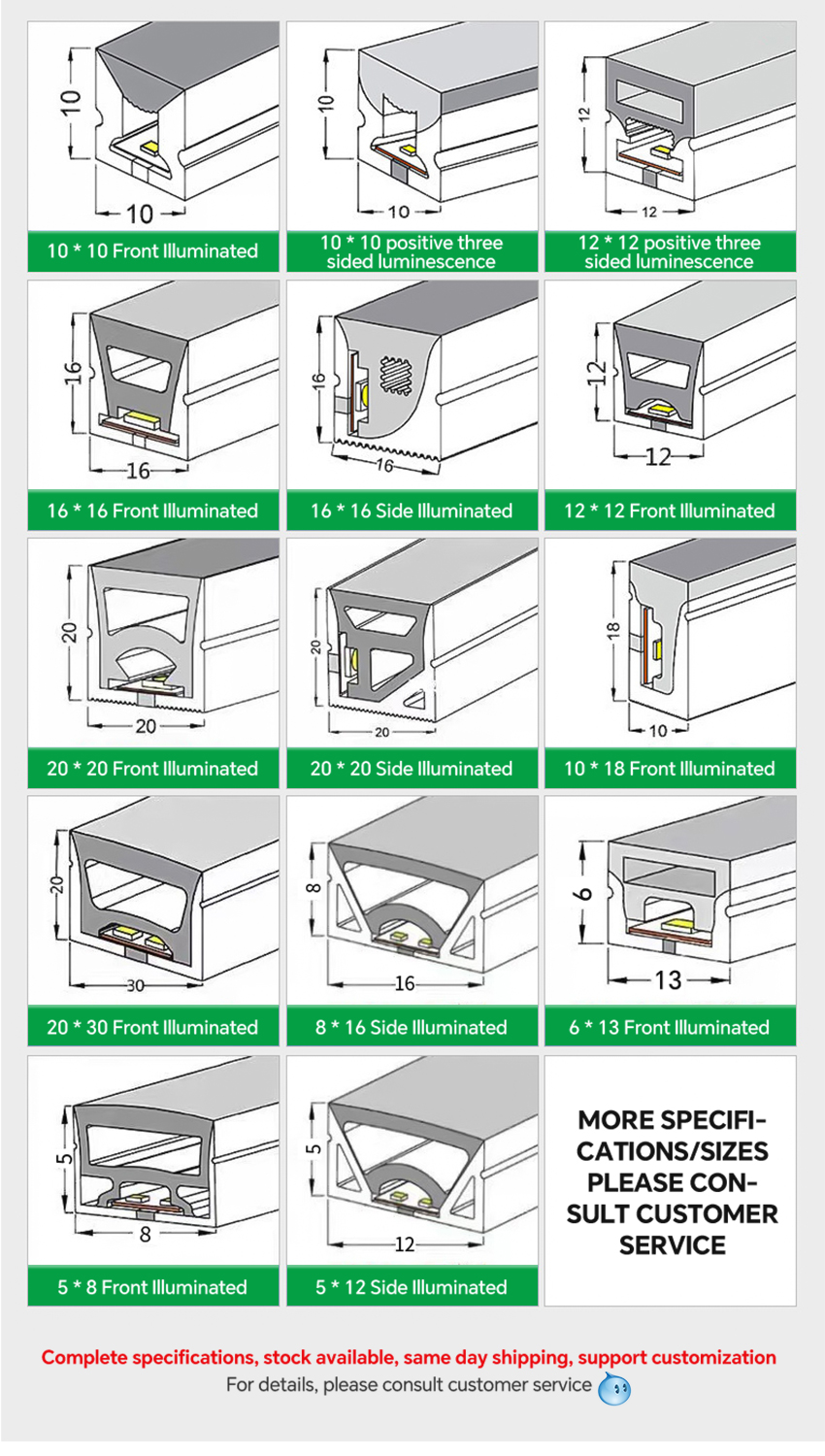 10
10
10 * 10 Front Illuminated

10
10
10 * 10 positive three sided luminescence

12
12
12 * 12 positive three sided luminescence

16
16
16 * 16 Front Illuminated

16
16
16 * 16 Side Illuminated

12
12
12 * 12 Front Illuminated

20
20
20 * 20 Front Illuminated

20
20
20 * 20 Side Illuminated

18
10
10 * 18 Front Illuminated

20
30
20 * 30 Front Illuminated

8
16
8 * 16 Side Illuminated

6
13
6 * 13 Front Illuminated

5
8
5 * 8 Front Illuminated

5
12
5 * 12 Side Illuminated

MORE SPECIFICATIONS/SIZES PLEASE CONSULT CUSTOMER SERVICE

Complete specifications, stock available, same day shipping, support customization
For details, please consult customer service